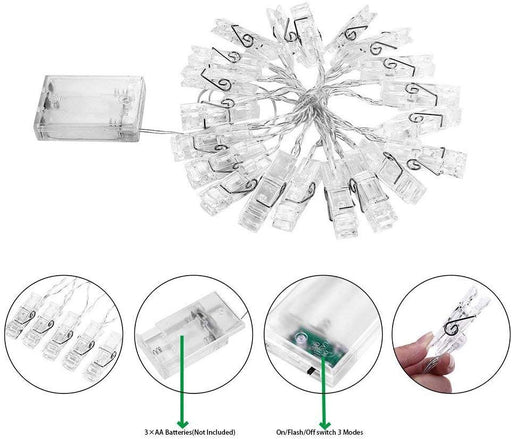 3×AA Batteries(Not Included)

On/Flash/Off switch 3 Modes