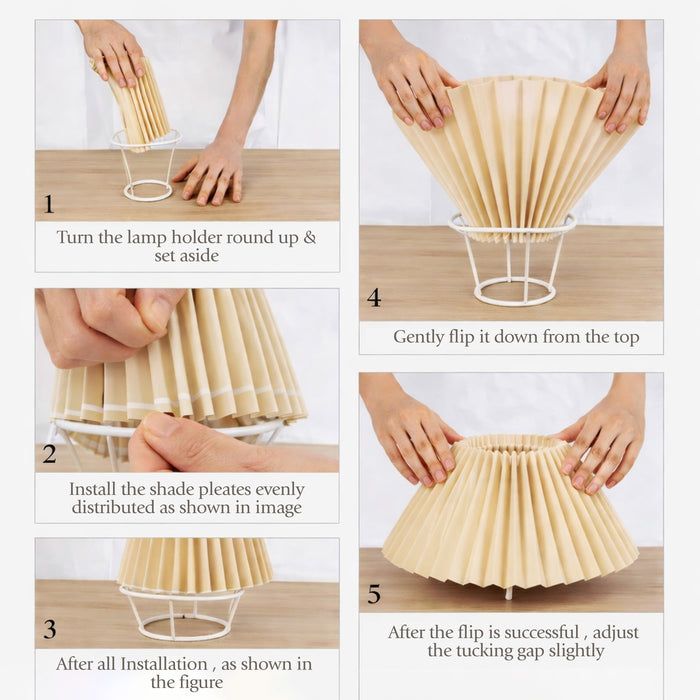 1

Turn the lamp holder round up & set aside

2

Install the shade pleates evenly distributed as shown in image

3

After all Installation , as shown in the figure

4

Gently flip it down from the top

5

After the flip is successful , adjust the tucking gap slightly