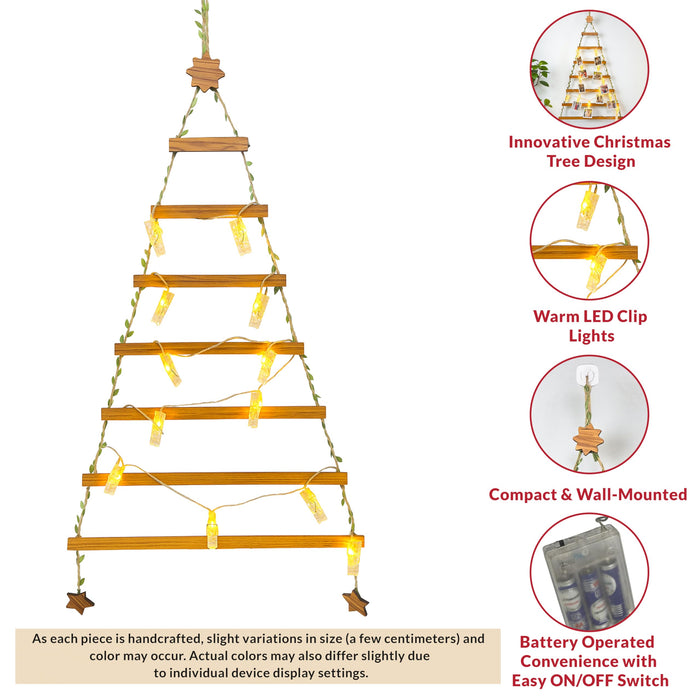 Innovative Christmas Tree Design

Warm LED Clip Lights

Compact & Wall-Mounted

Battery Operated Convenience with Easy ON/OFF Switch

As each piece is handcrafted, slight variations in size (a few centimeters) and color may occur. Actual colors may also differ slightly due to individual device display settings.