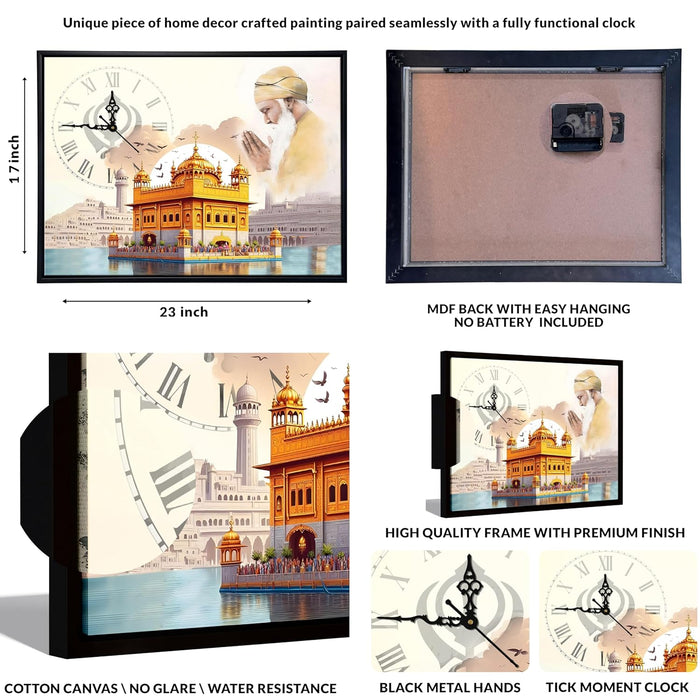 Unique piece of home decor crafted painting paired seamlessly with a fully functional clock

17 inch

23 inch

MDF BACK WITH EASY HANGING
NO BATTERY INCLUDED

HIGH QUALITY FRAME WITH PREMIUM FINISH

COTTON CANVAS \ NO GLARE \ WATER RESISTANCE

BLACK METAL HANDS

TICK MOMENT CLOCK