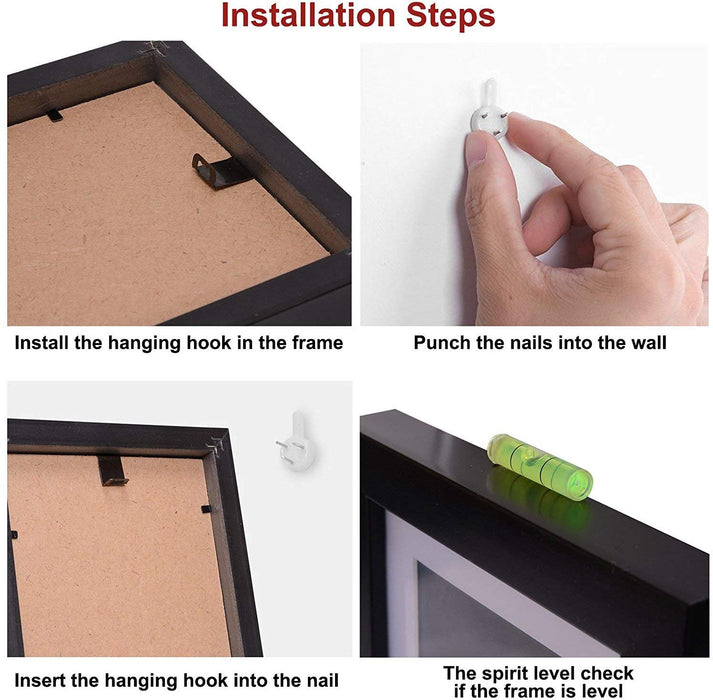 Installation Steps

Install the hanging hook in the frame

Punch the nails into the wall

Insert the hanging hook into the nail

The spirit level check if the frame is level